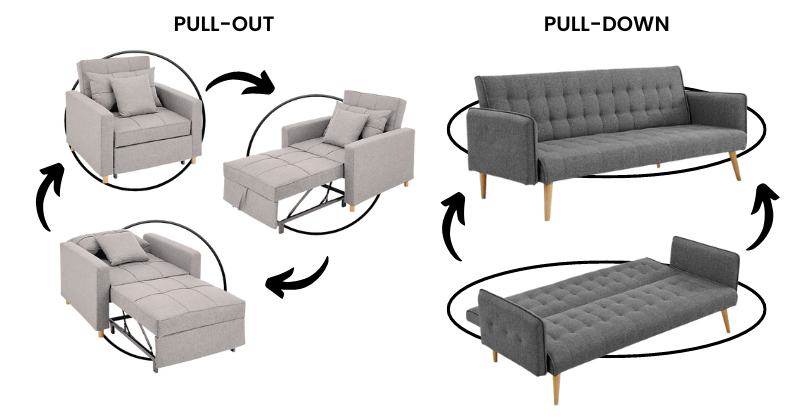 PULL-OUT

PULL-DOWN