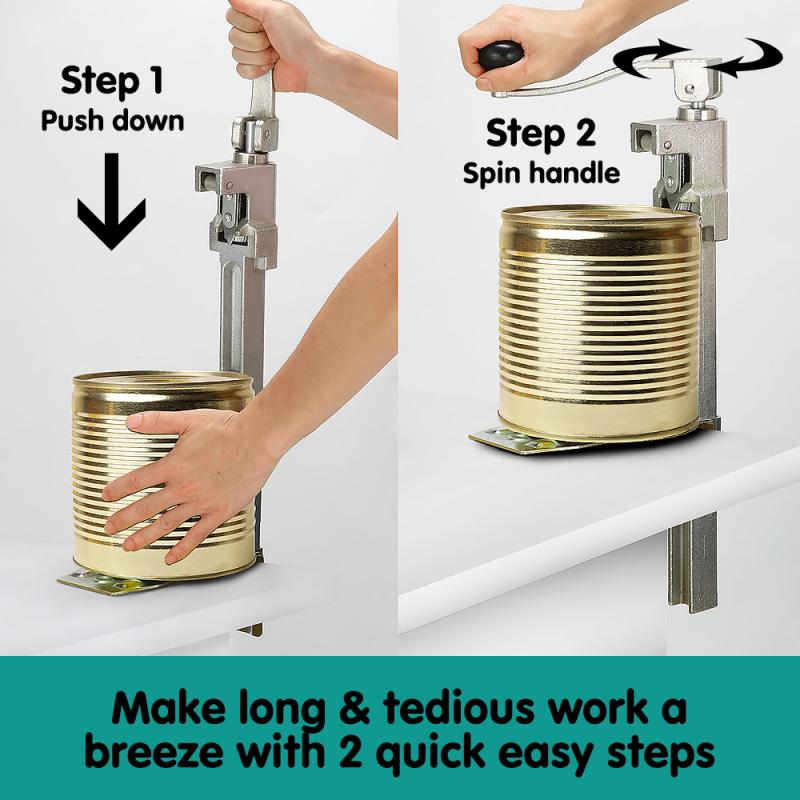 Step 1
Push down

Step 2
Spin handle

Make long & tedious work a breeze with 2 quick easy steps