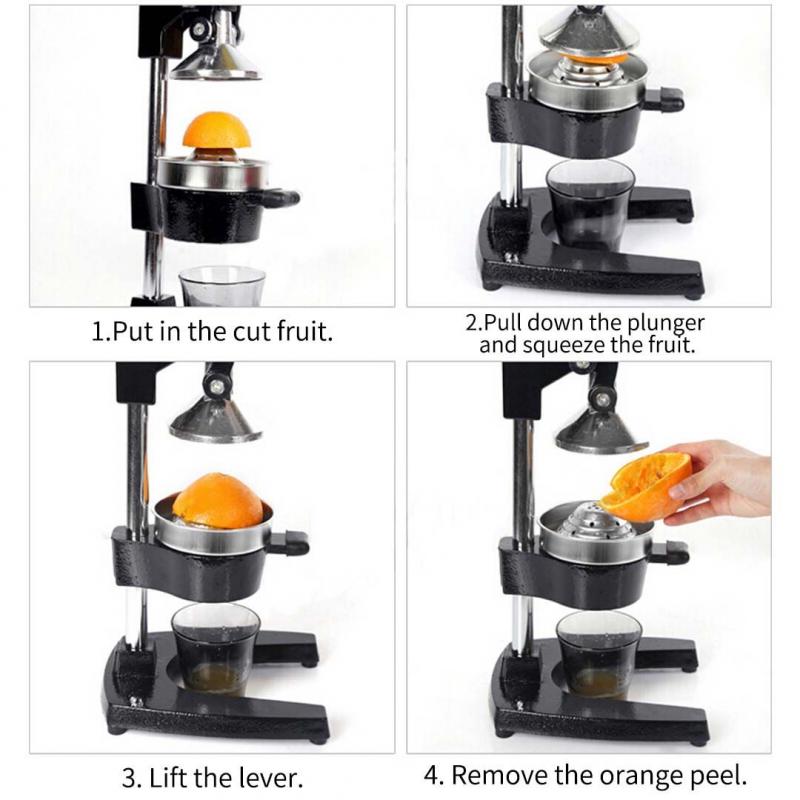 1.Put in the cut fruit.

2.Pull down the plunger and squeeze the fruit.

3. Lift the lever.

4. Remove the orange peel.