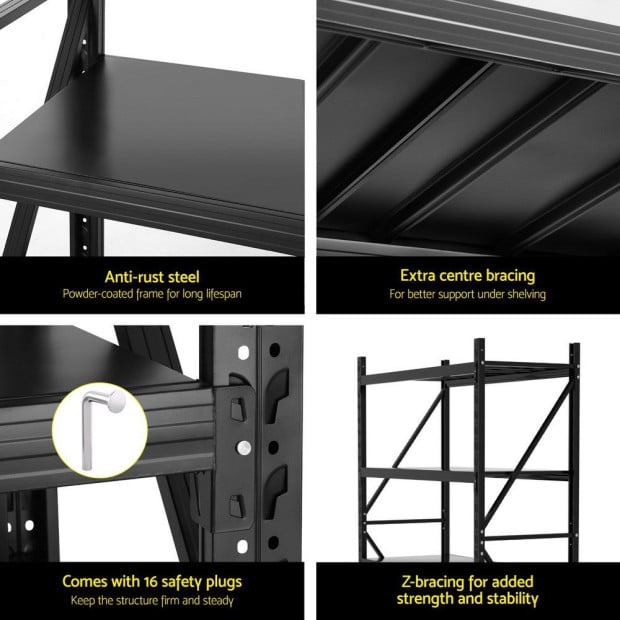 Anti-rust steel
Powder-coated frame for long lifespan

Extra centre bracing
For better support under shelving

Comes with 16 safety plugs
Keep the structure firm and steady

Z-bracing for added strength and stability