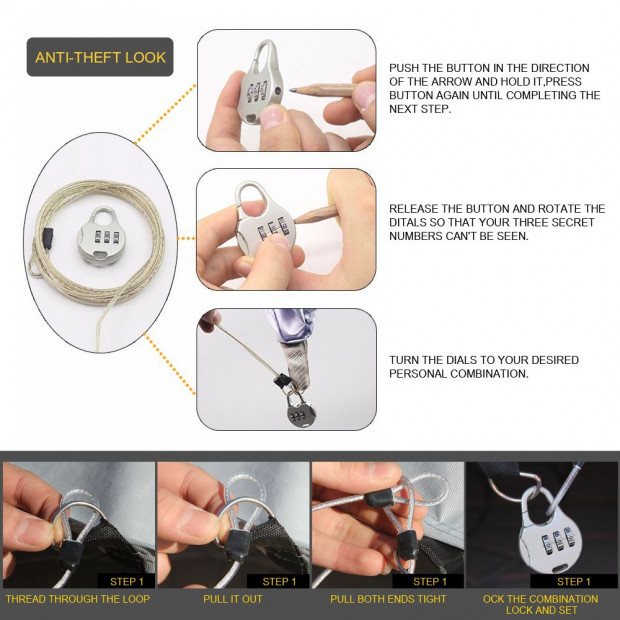 ANTI-THEFT LOOK

PUSH THE BUTTON IN THE DIRECTION OF THE ARROW AND HOLD IT,PRESS BUTTON AGAIN UNTIL COMPLETING THE NEXT STEP.

RELEASE THE BUTTON AND ROTATE THE DITALS SO THAT YOUR THREE SECRET NUMBERS CAN'T BE SEEN.

TURN THE DIALS TO YOUR DESIRED PERSONAL COMBINATION.

STEP 1
THREAD THROUGH THE LOOP

STEP 1
PULL IT OUT

STEP 1
PULL BOTH ENDS TIGHT

STEP 1
OCK THE COMBINATION LOCK AND SET