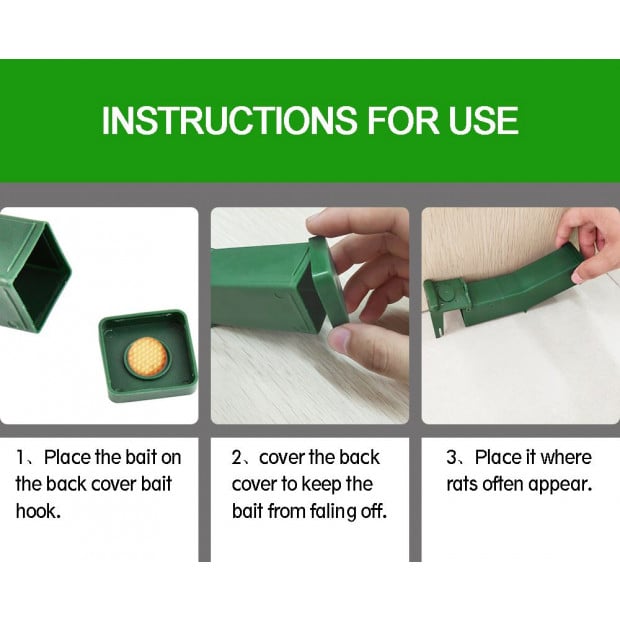 INSTRUCTIONS FOR USE

1、Place the bait on the back cover bait hook.

2、cover the back cover to keep the bait from faling off.

3、Place it where rats often appear.