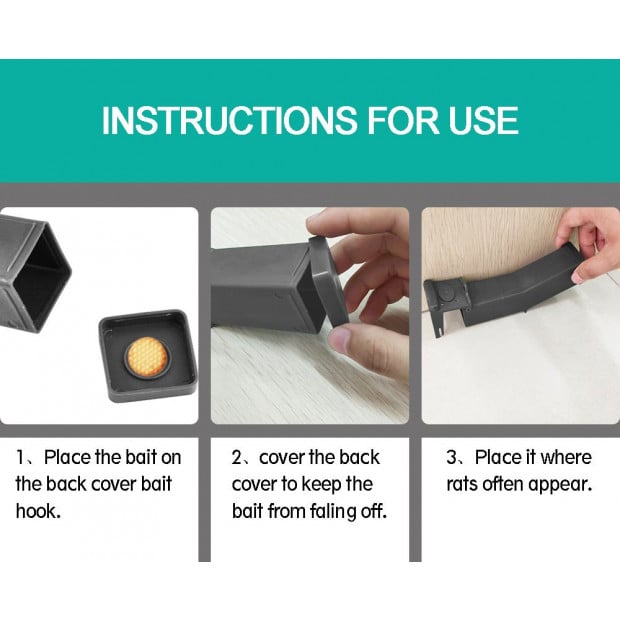 INSTRUCTIONS FOR USE

1、Place the bait on the back cover bait hook.

2、cover the back cover to keep the bait from faling off.

3、Place it where rats often appear.