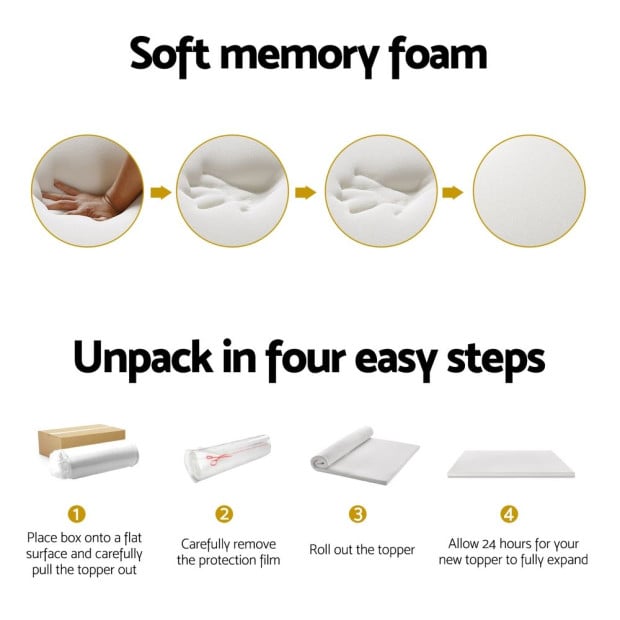 Soft memory foam

Unpack in four easy steps

1
Place box onto a flat surface and carefully pull the topper out

2
Carefully remove the protection film

3
Roll out the topper

4
Allow 24 hours for your new topper to fully expand