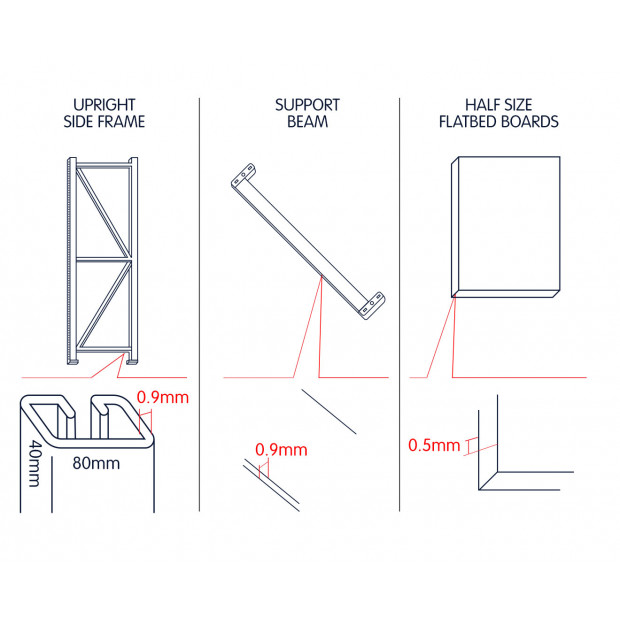 UPRIGHT
SIDE FRAME

0.9mm
40mm
80mm

SUPPORT
BEAM

0.9mm

HALF SIZE
FLATBED BOARDS

0.5mm