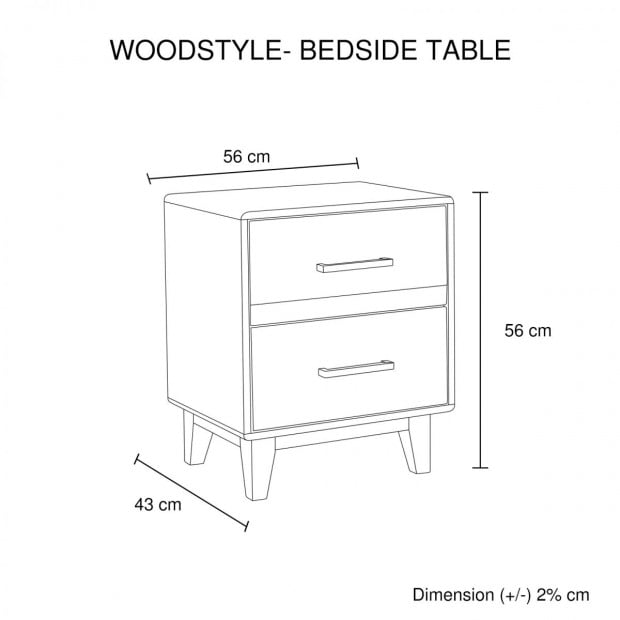 WOODSTYLE- BEDSIDE TABLE

56 cm

56 cm

43 cm

Dimension (+/-) 2% cm