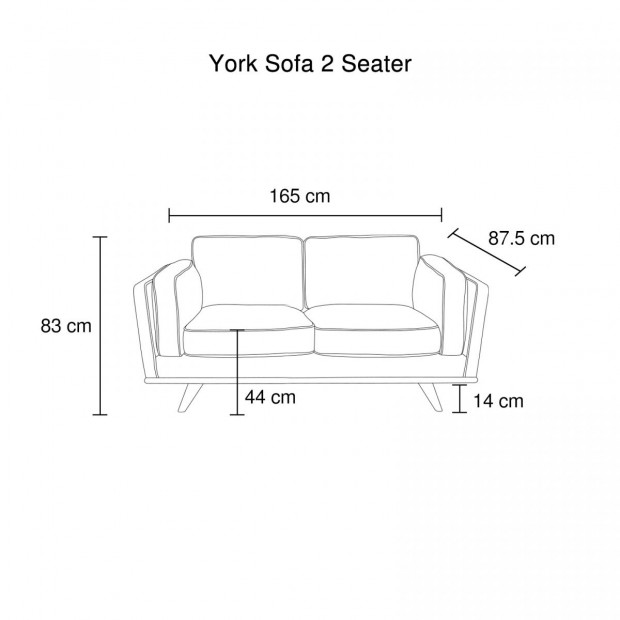 York Sofa 2 Seater

165 cm

87.5 cm

83 cm

44 cm

14 cm