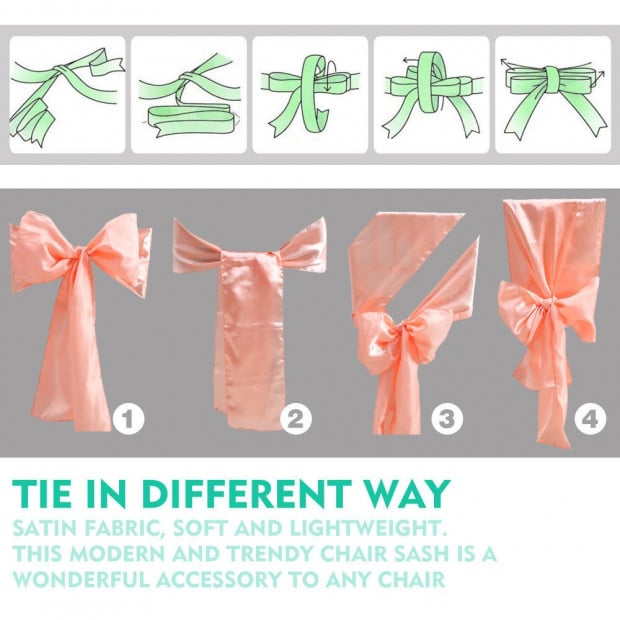 1

2

3

4

TIE IN DIFFERENT WAY

SATIN FABRIC, SOFT AND LIGHTWEIGHT. THIS MODERN AND TRENDY CHAIR SASH IS A WONDERFUL ACCESSORY TO ANY CHAIR