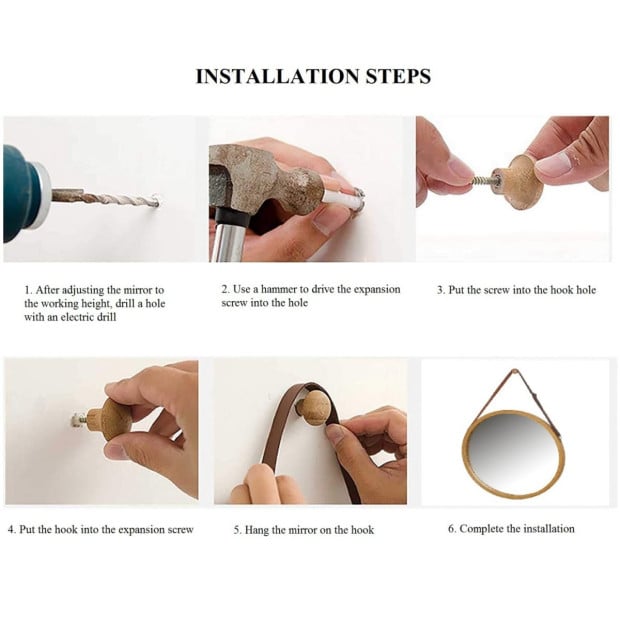 INSTALLATION STEPS

1. After adjusting the mirror to the working height, drill a hole with an electric drill

2. Use a hammer to drive the expansion screw into the hole

3. Put the screw into the hook hole

4. Put the hook into the expansion screw

5. Hang the mirror on the hook

6. Complete the installation