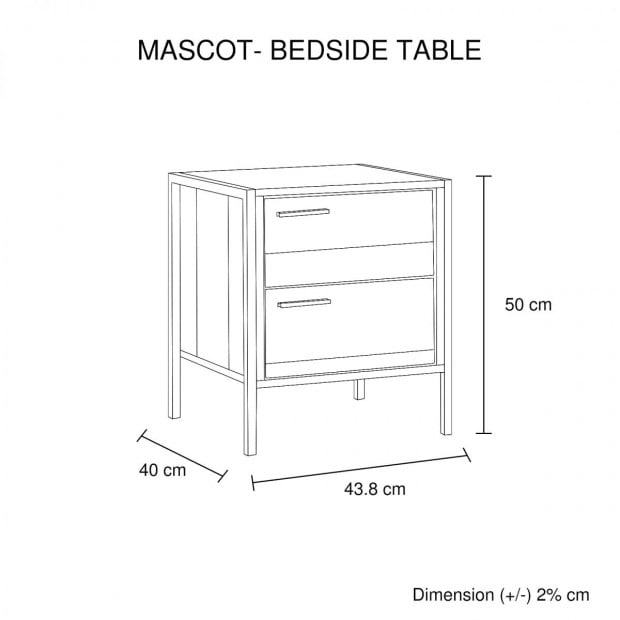 MASCOT- BEDSIDE TABLE

50 cm

40 cm

43.8 cm

Dimension (+/-) 2% cm