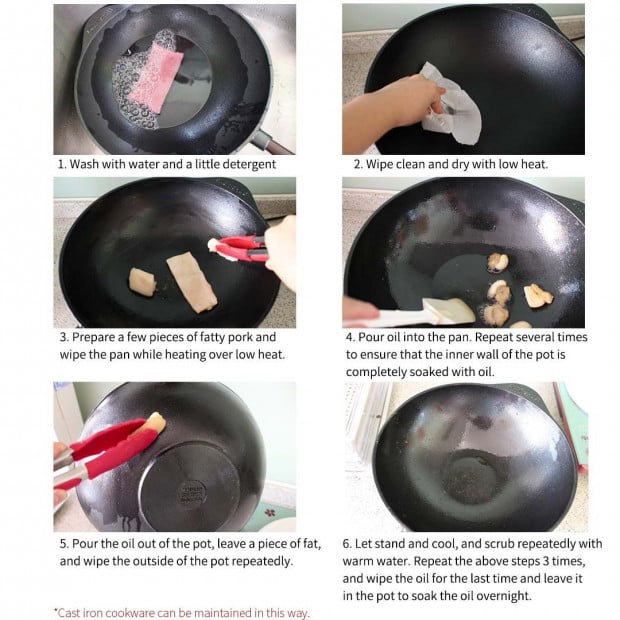 1. Wash with water and a little detergent

2. Wipe clean and dry with low heat.

3. Prepare a few pieces of fatty pork and wipe the pan while heating over low heat.

4. Pour oil into the pan. Repeat several times to ensure that the inner wall of the pot is completely soaked with oil.

5. Pour the oil out of the pot, leave a piece of fat, and wipe the outside of the pot repeatedly.

6. Let stand and cool, and scrub repeatedly with warm water. Repeat the above steps 3 times, and wipe the oil for the last time and leave it in the pot to soak the oil overnight.

*Cast iron cookware can be maintained in this way.